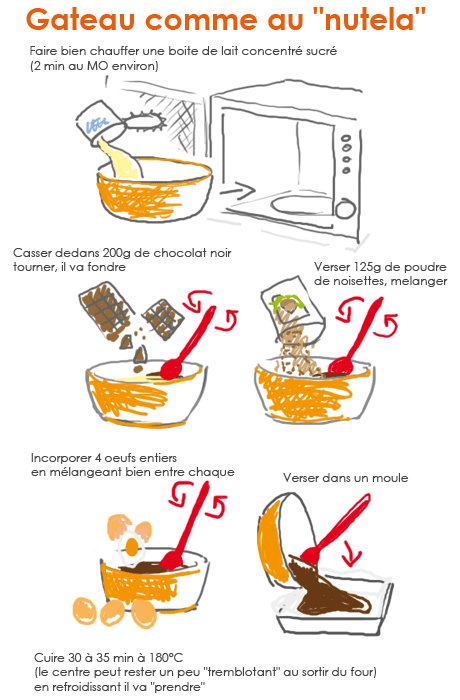 Gateau comme au "nutela"

Faire bien chauffer une boite de lait concentré sucré (2 min au MO environ)

Casser dedans 200g de chocolat noir tourner, il va fondre

Verser 125g de poudre de noisettes, melanger

Incorporer 4 oeufs entiers en mélangeant bien entre chaque

Verser dans un moule

Cuire 30 à 35 min à 180°C
(le centre peut rester un peu "tremblotant" au sortir du four)
en refroidissant il va "prendre"