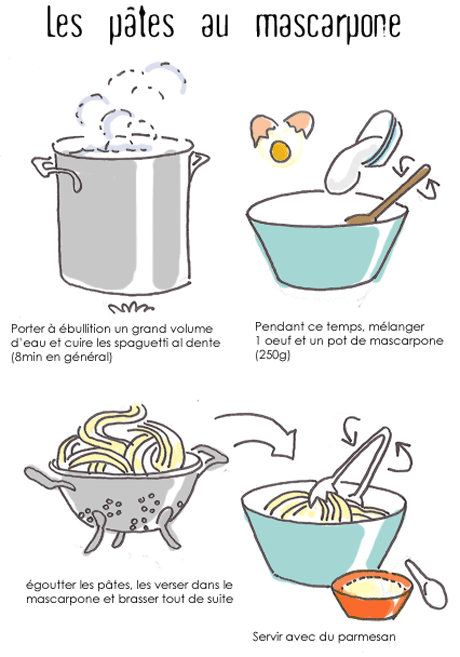 Les pâtes au mascarpone

Porter à ébullition un grand volume d'eau et cuire les spaguetti al dente (8min en général)

Pendant ce temps, mélanger 1 oeuf et un pot de mascarpone (250g)

égoutter les pâtes, les verser dans le mascarpone et brasser tout de suite

Servir avec du parmesan