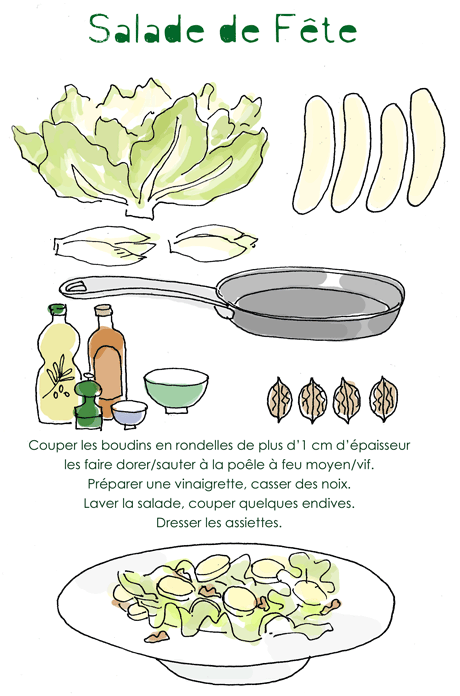 Salade de Fête

Couper les boudins en rondelles de plus d'1 cm d'épaisseur
les faire dorer/sauter à la poêle à feu moyen/vif.
Préparer une vinaigrette, casser des noix.
Laver la salade, couper quelques endives.
Dresser les assiettes.