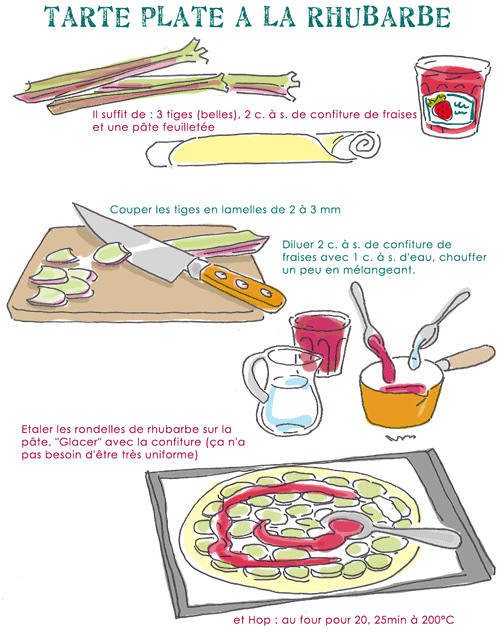 TARTE PLATE A LA RHUBARBE

Il suffit de : 3 tiges (belles), 2 c. à s. de confiture de fraises et une pâte feuilletée

Couper les tiges en lamelles de 2 à 3 mm

Diluer 2 c. à s. de confiture de fraises avec 1 c. à s. d'eau, chauffer un peu en mélangeant.

Etaler les rondelles de rhubarbe sur la pâte, "Glacer" avec la confiture (ça n'a pas besoin d'être très uniforme)

et Hop : au four pour 20, 25min à 200°C