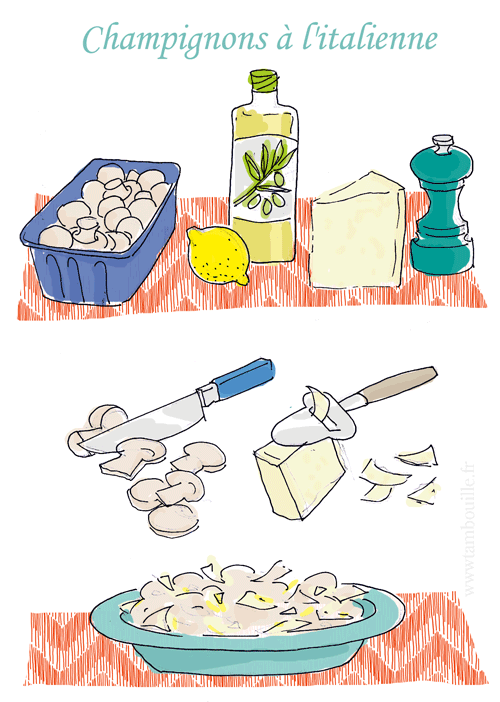 Champignons à l'italienne

www.tambouille.fr