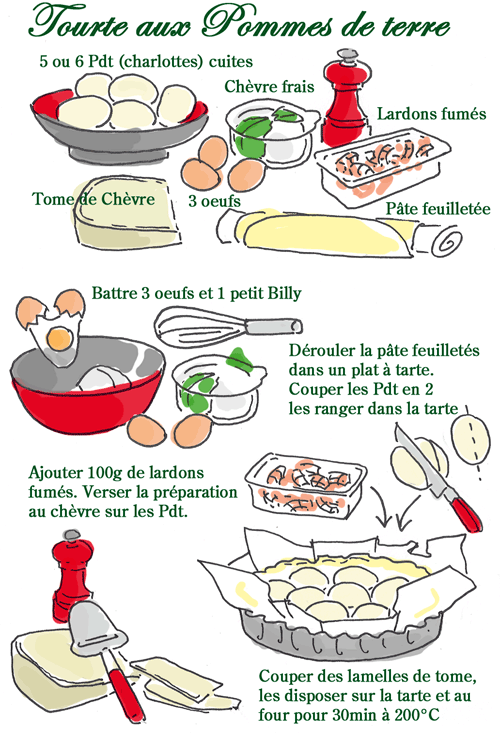 Tourte aux Pommes de terre

5 ou 6 Pdt (charlottes) cuites

Chèvre frais

Lardons fumés

Tome de Chèvre

3 oeufs

Pâte feuilletée

Battre 3 oeufs et 1 petit Billy

Dérouler la pâte feuilletés dans un plat à tarte. Couper les Pdt en 2 les ranger dans la tarte

Ajouter 100g de lardons fumés. Verser la préparation au chèvre sur les Pdt.

Couper des lamelles de tome, les disposer sur la tarte et au four pour 30min à 200°C